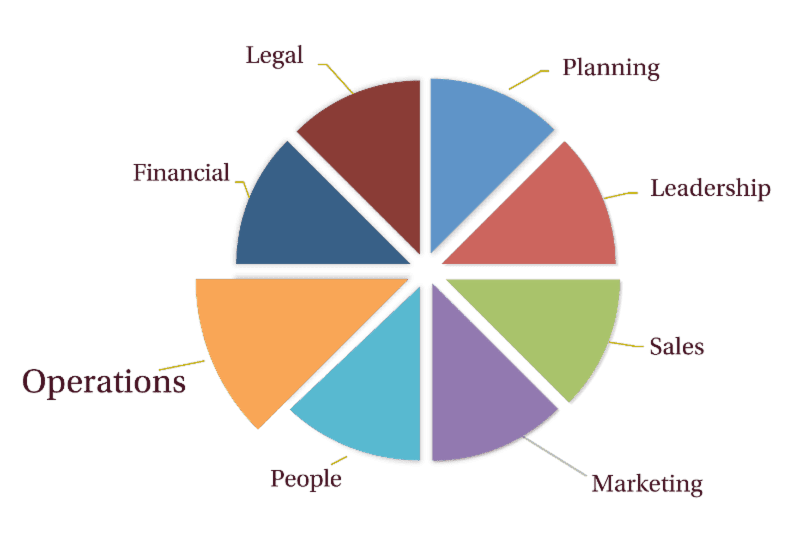 Legal
Planning
Financial
Leadership
Sales
Operations
People
Marketing