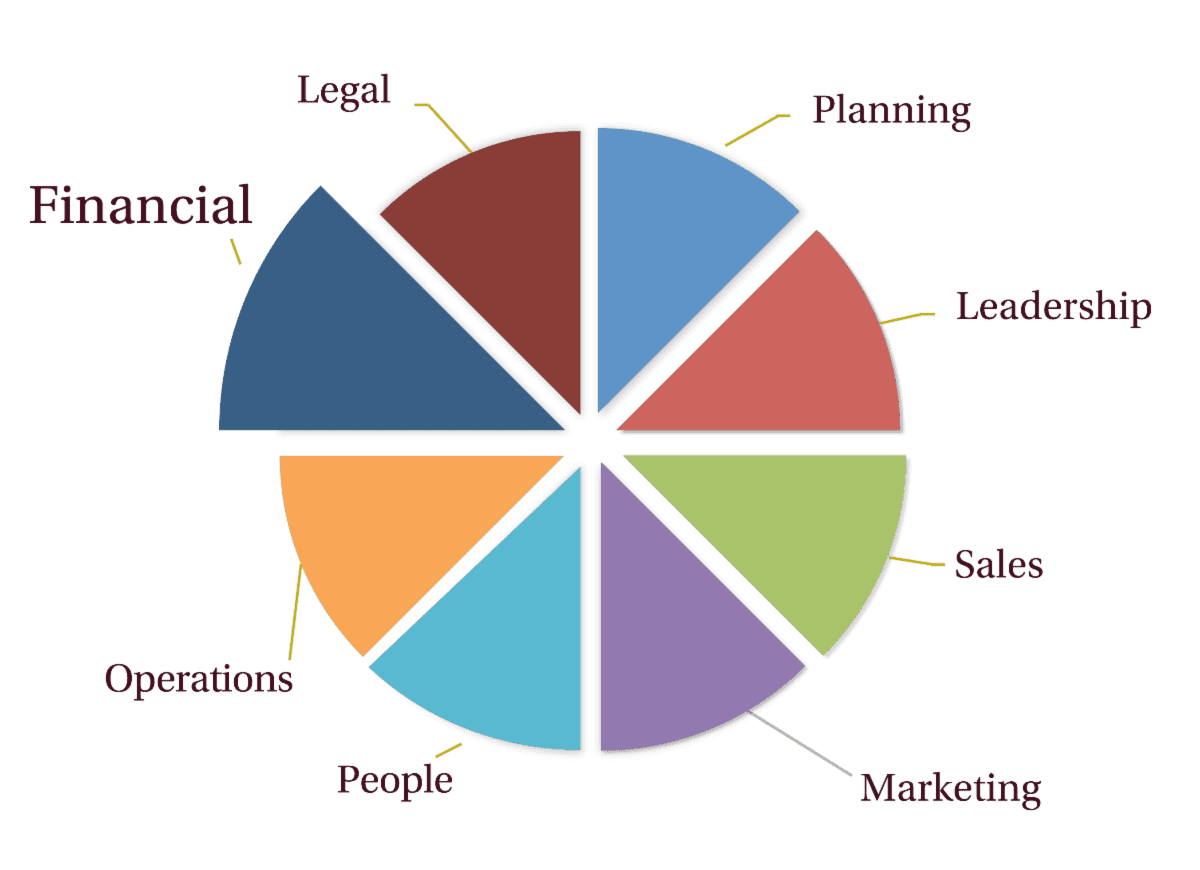 Legal
Planning
Financial
Leadership
Sales
Operations
People
Marketing